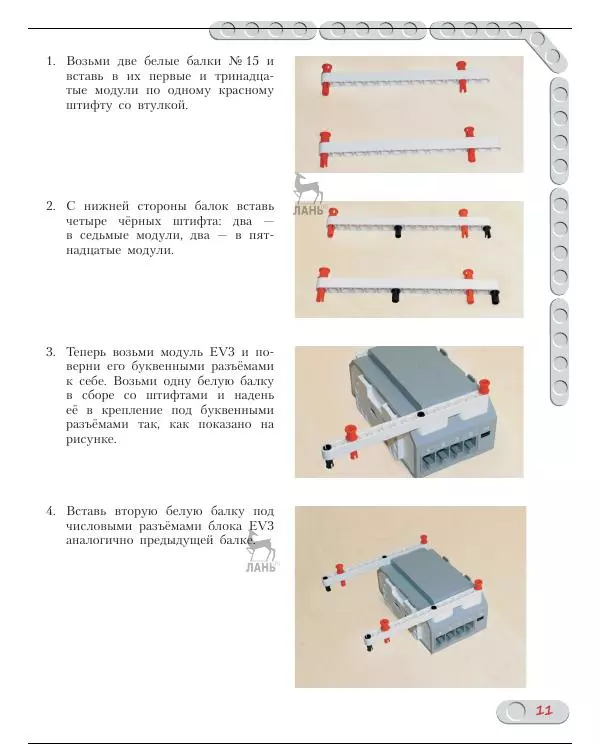 1. Возьми две белые балки № 15 и вставь в их первые и тринадцатые модули по одному красному штифту со втулкой.

ЛАНЬ

2. С нижней стороны балок вставь четыре чёрных штифта: два — в седьмые модули, два — в пятнадцатые модули.

3. Теперь возьми модуль EV3 и поверни его буквенными разъёмами к себе. Возьми одну белую балку в сборе со штифтами и надень её в крепление под буквенными разъёмами так, как показано на рисунке.

4. Вставь вторую белую балку под числовыми разъёмами блока EV3 аналогично предыдущей балке.

ЛАНЬ

11