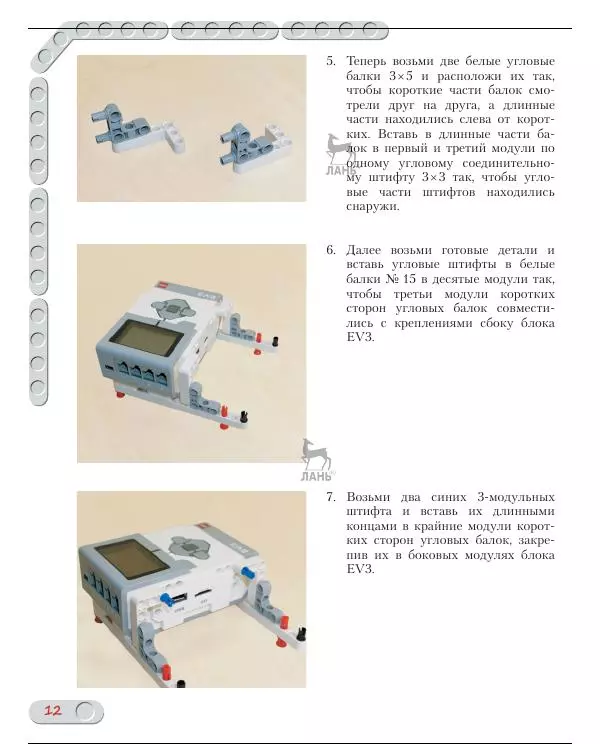 5. Теперь возьми две белые угловые балки 3×5 и расположи их так, чтобы короткие части балок смотрели друг на друга, а длинные части находились слева от коротких. Вставь в длинные части балок в первый и третий модули по одному угловому соединительному штифту 3×3 так, чтобы угловые части штифтов находились снаружи.

ЛАНЬ

6. Далее возьми готовые детали и вставь угловые штифты в белые балки № 15 в десятые модули так, чтобы третьи модули коротких сторон угловых балок совместились с креплениями сбоку блока EV3.

ЛАНЬ

7. Возьми два синих 3-модульных штифта и вставь их длинными концами в крайние модули коротких сторон угловых балок, закрепив их в боковых модулях блока EV3.

12