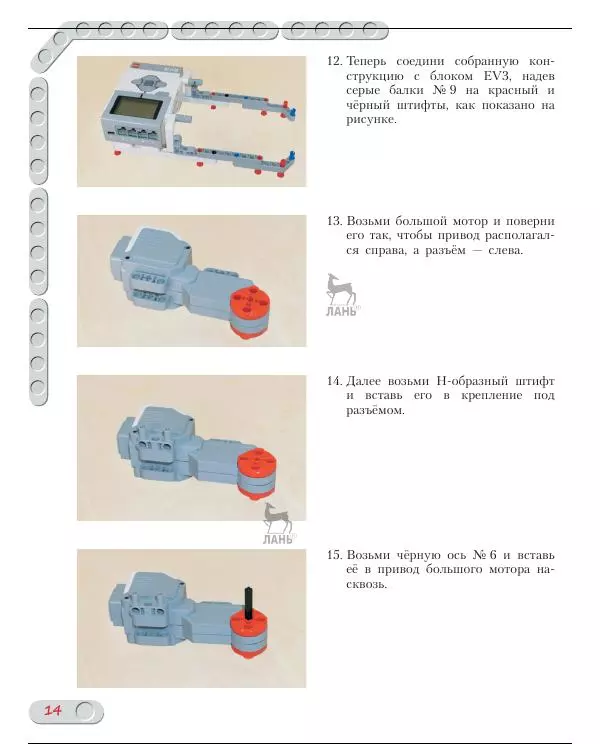 12. Теперь соедини собранную конструкцию с блоком EV3, надев серые балки № 9 на красный и чёрный штифты, как показано на рисунке.

13. Возьми большой мотор и поверни его так, чтобы привод располагался справа, а разъём — слева.

ЛАНЬ

14. Далее возьми Н-образный штифт и вставь его в крепление под разъёмом.

ЛАНЬ

15. Возьми чёрную ось № 6 и вставь её в привод большого мотора насквозь.

14