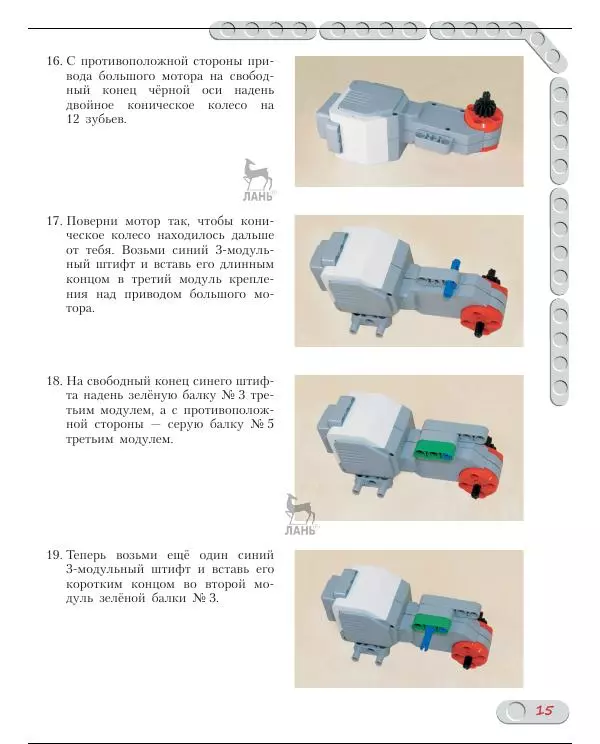 16. С противоположной стороны привода большого мотора на свободный конец чёрной оси надень двойное коническое колесо на 12 зубьев.

ЛАНЬ

17. Поверни мотор так, чтобы коническое колесо находилось дальше от тебя. Возьми синий 3-модульный штифт и вставь его длинным концом в третий модуль крепления над приводом большого мотора.

18. На свободный конец синего штифта надень зелёную балку № 3 третьим модулем, а с противоположной стороны — серую балку № 5 третьим модулем.

ЛАНЬ

19. Теперь возьми ещё один синий 3-модульный штифт и вставь его коротким концом во второй модуль зелёной балки № 3.

15