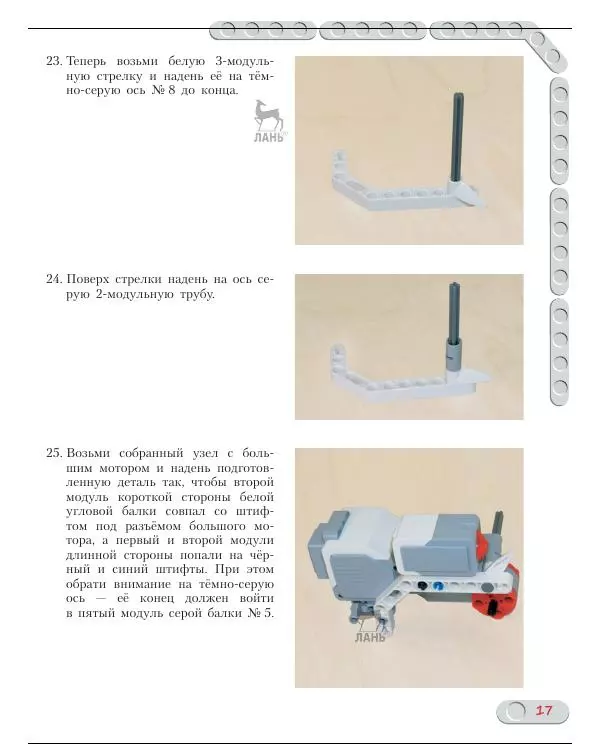 23. Теперь возьми белую 3-модульную стрелку и надень её на тёмно-серую ось № 8 до конца.

ЛАНЬ

24. Поверх стрелки надень на ось серую 2-модульную трубу.

25. Возьми собранный узел с большим мотором и надень подготовленную деталь так, чтобы второй модуль короткой стороны белой угловой балки совпал со штифтом под разъёмом большого мотора, а первый и второй модули длинной стороны попали на чёрный и синий штифты. При этом обрати внимание на тёмно-серую ось — её конец должен войти в пятый модуль серой балки № 5.

ЛАНЬ

17