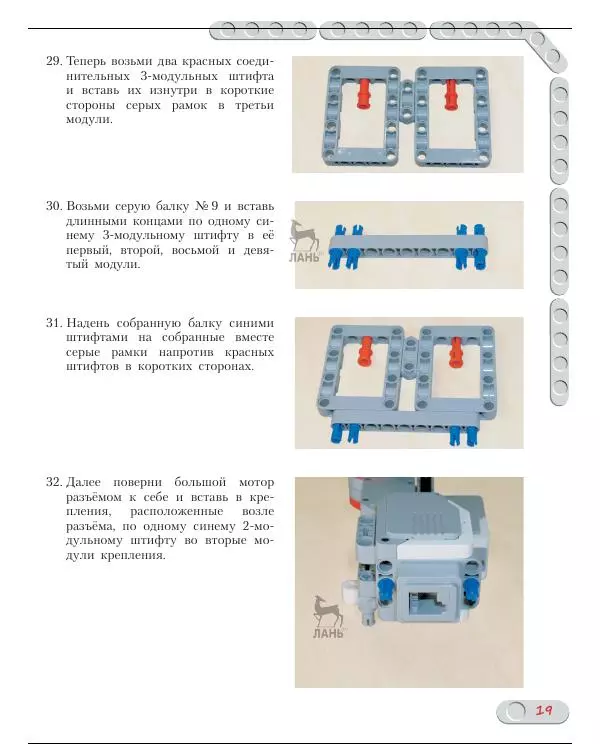 29. Теперь возьми два красных соединительных 3-модульных штифта и вставь их изнутри в короткие стороны серых рамок в третьи модули.

30. Возьми серую балку № 9 и вставь длинными концами по одному синему 3-модульному штифту в её первый, второй, восьмой и девятый модули.

ЛАНЬ

31. Надень собранную балку синими штифтами на собранные вместе серые рамки напротив красных штифтов в коротких сторонах.

32. Далее поверни большой мотор разъёмом к себе и вставь в крепления, расположенные возле разъёма, по одному синему 2-модульному штифту во вторые модули крепления.

ЛАНЬ

19