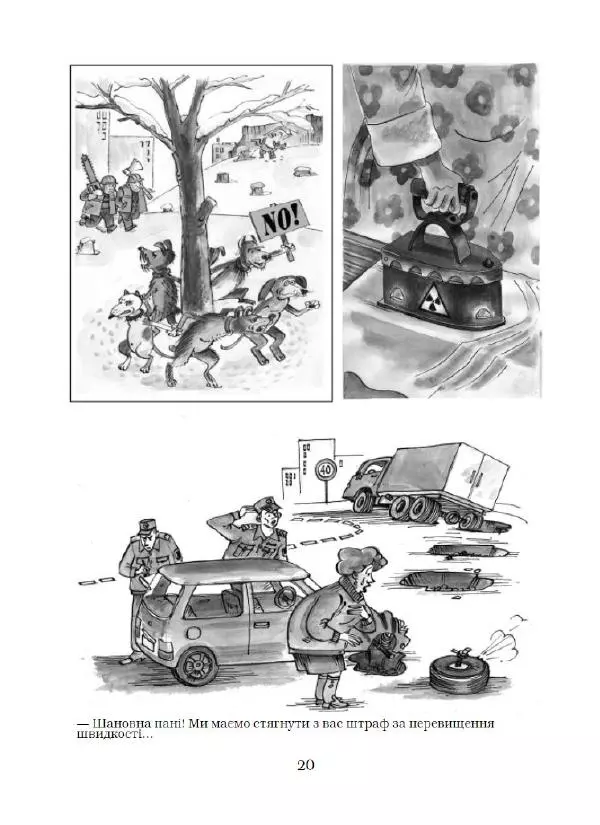 NO!

40

— Шановна пані! Ми маємо стягнути з вас штраф за перевищення швидкості...

20