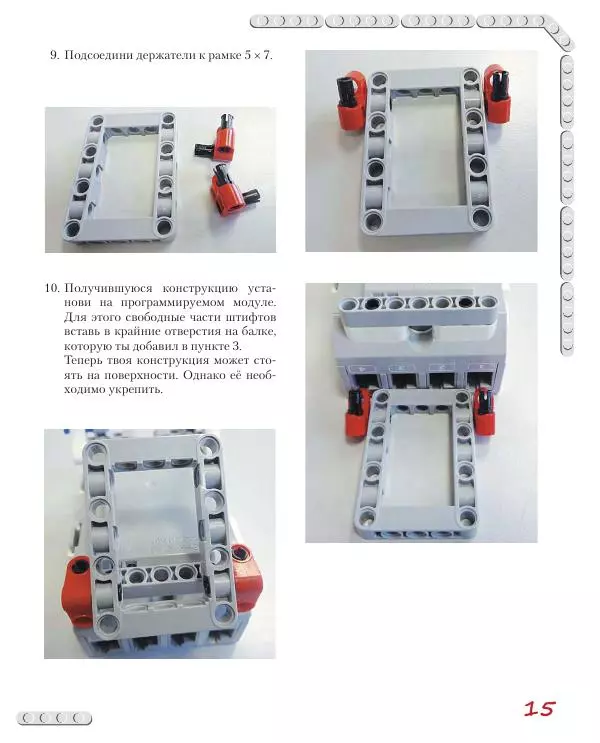 9. Подсоедини держатели к рамке 5 × 7.

10. Получившуюся конструкцию установи на программируемом модуле. Для этого свободные части штифтов вставь в крайние отверстия на балке, которую ты добавил в пункте 3.
Теперь твоя конструкция может стоять на поверхности. Однако её необходимо укрепить.

15