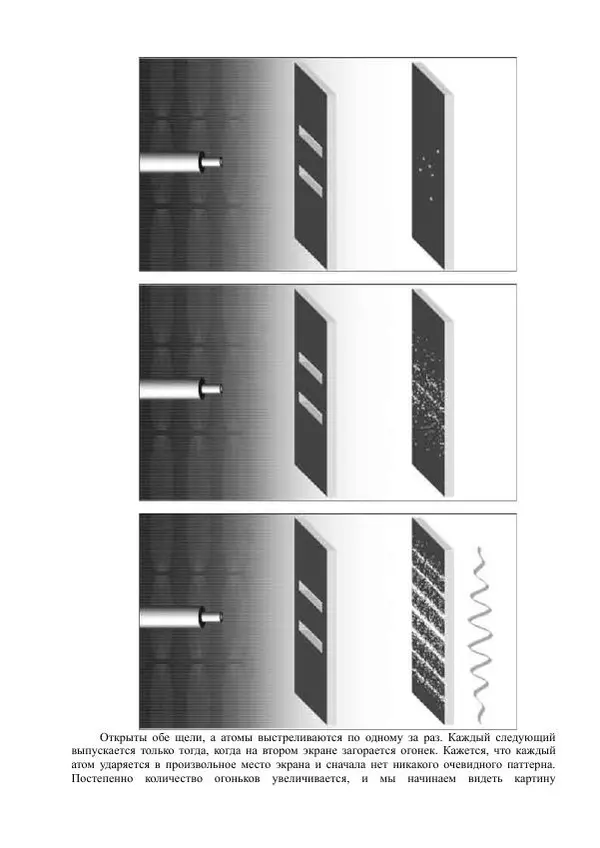 Открыты обе щели, а атомы выстреливаются по одному за раз. Каждый следующий выпускается только тогда, когда на втором экране загорается огонек. Кажется, что каждый атом ударяется в произвольное место экрана и сначала нет никакого очевидного паттерна. Постепенно количество огоньков увеличивается, и мы начинаем видеть картину