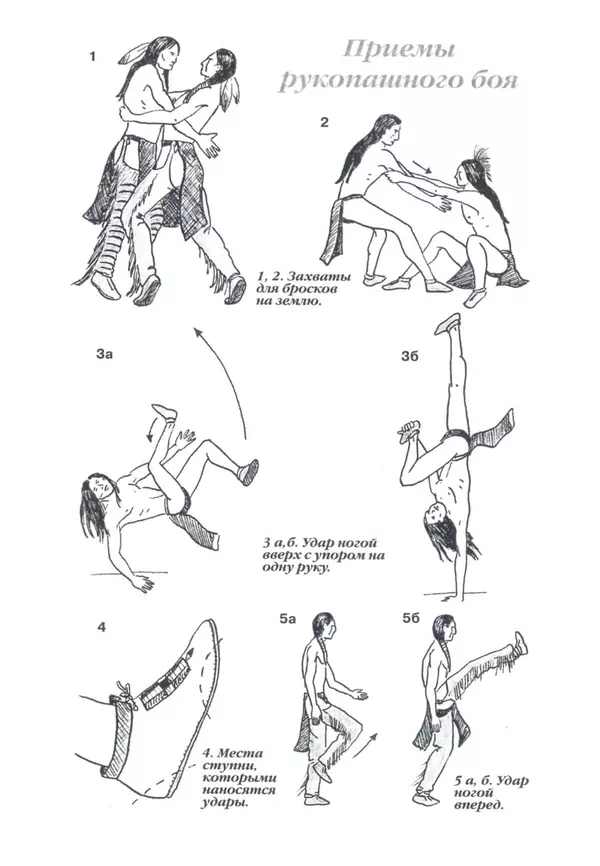 Приемы рукопашного боя

1

2

1, 2. Захваты для бросков на землю.

3а

3б

3 а,б. Удар ногой вверх с упором на одну руку.

4

5а

5б

4. Места ступни, которыми наносятся удары.

5 а, б. Удар ногой вперед.