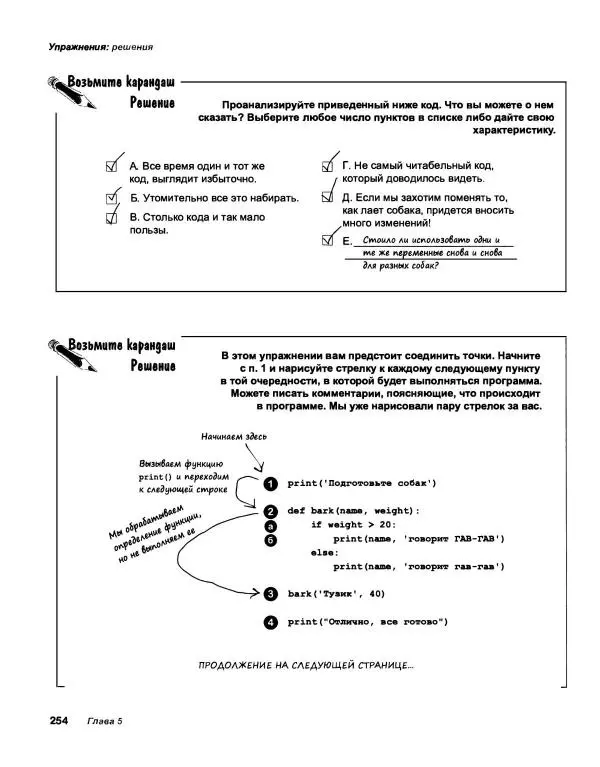 Упражнения: решения

Возьмите карандаш
Решение

Проанализируйте приведенный ниже код. Что вы можете о нем сказать? Выберите любое число пунктов в списке либо дайте свою характеристику.

А. Все время один и тот же код, выглядит избыточно.

Б. Утомительно все это набирать.

В. Столько кода и так мало пользы.

Г. Не самый читабельный код, который доводилось видеть.

Д. Если мы захотим поменять то, как лает собака, придется вносить много изменений!

Е. Стоило ли использовать одни и те же переменные снова и снова для разных собак?

Возьмите карандаш
Решение

В этом упражнении вам предстоит соединить точки. Начните с п. 1 и нарисуйте стрелку к каждому следующему пункту в той очередности, в которой будет выполняться программа. Можете писать комментарии, поясняющие, что происходит в программе. Мы уже нарисовали пару стрелок за вас.

Начинаем здесь

Вызываем функцию print() и переходим к следующей строке

Мы обрабатываем определение функции, но не выполняем ее

1 print('Подготовьте собак')

2 def bark(name, weight):
а     if weight > 20:
б         print(name, 'говорит ГАВ-ГАВ')
      else:
          print(name, 'говорит гав-гав')

3 bark('Тузик', 40)

4 print("Отлично, все готово")

ПРОДОЛЖЕНИЕ НА СЛЕДУЮЩЕЙ СТРАНИЦЕ...

254 Глава 5