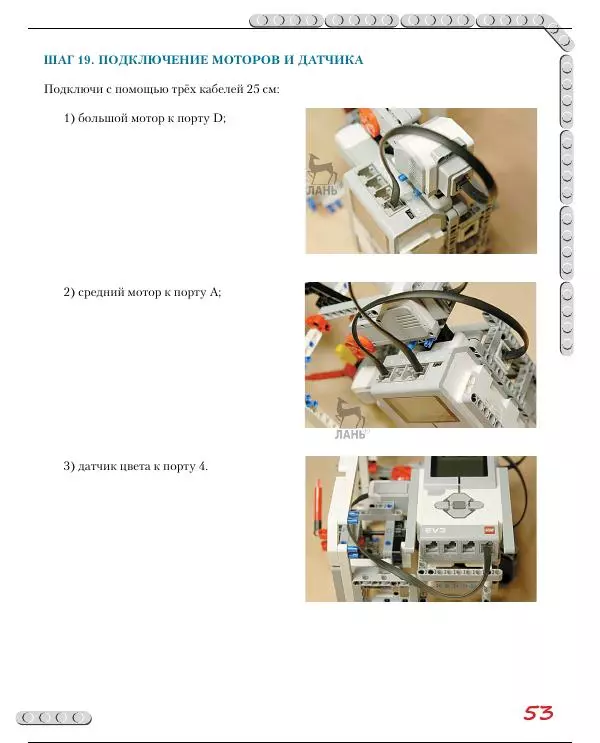 ШАГ 19. ПОДКЛЮЧЕНИЕ МОТОРОВ И ДАТЧИКА

Подключи с помощью трёх кабелей 25 см:

1) большой мотор к порту D;

ЛАНЬ

2) средний мотор к порту A;

ЛАНЬ

3) датчик цвета к порту 4.

EV3

53