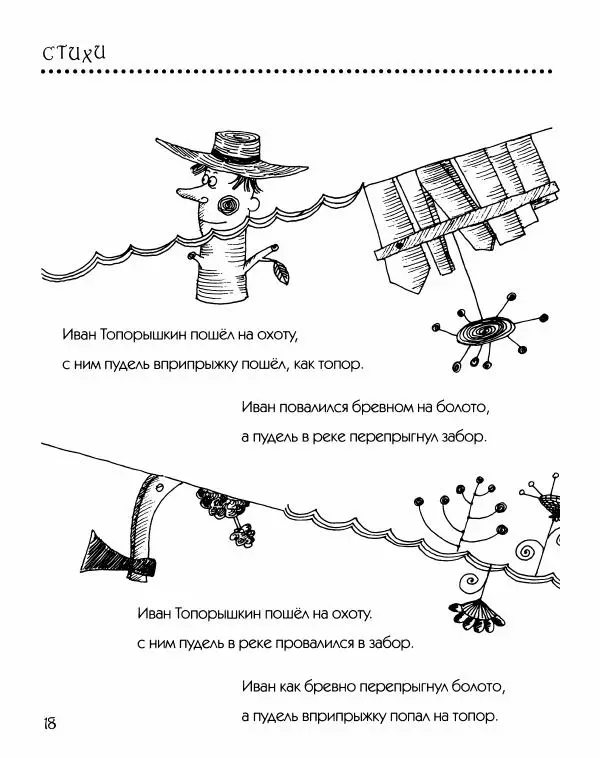 СТИХИ

Иван Топорышкин пошёл на охоту,
с ним пудель вприпрыжку пошёл, как топор.

Иван повалился бревном на болото,
а пудель в реке перепрыгнул забор.

Иван Топорышкин пошёл на охоту.
с ним пудель в реке провалился в забор.

Иван как бревно перепрыгнул болото,
а пудель вприпрыжку попал на топор.

18