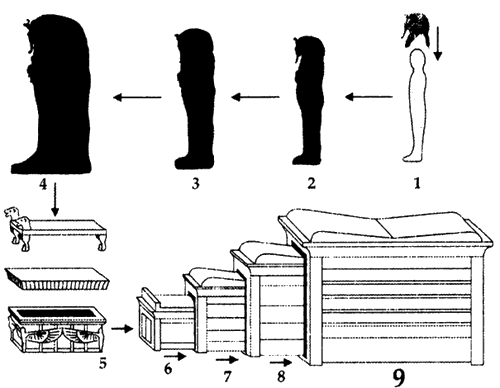 4
3
2
1
5
6
7
8
9