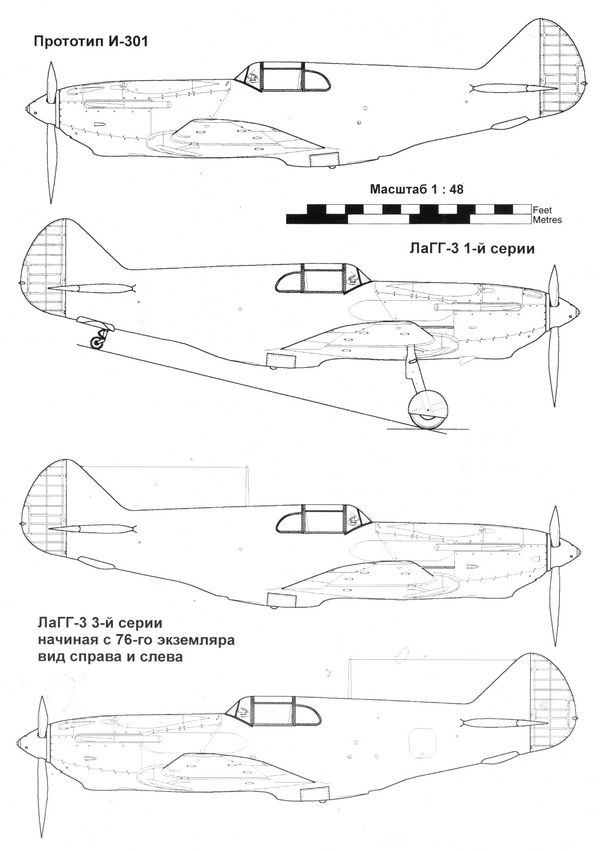 Прототип И-301

Масштаб 1 : 48

Feet
Metres

ЛаГГ-3 1-й серии

ЛаГГ-3 3-й серии
начиная с 76-го экземляра
вид справа и слева